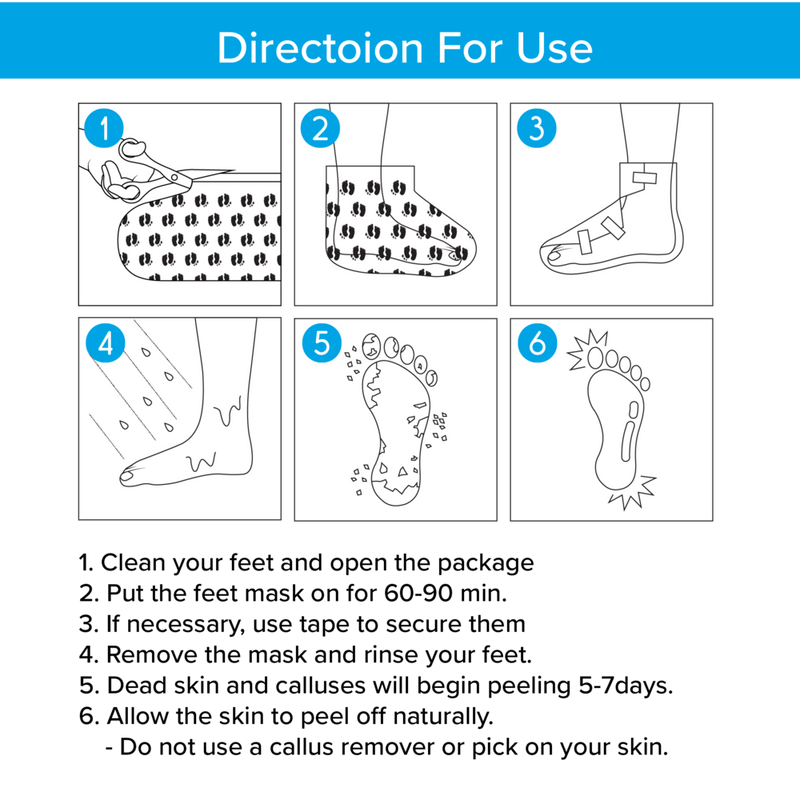 Directoion For Use

1

2

3

4

5

6

1. Clean your feet and open the package
2. Put the feet mask on for 60-90 min.
3. If necessary, use tape to secure them
4. Remove the mask and rinse your feet.
5. Dead skin and calluses will begin peeling 5-7days.
6. Allow the skin to peel off naturally.
- Do not use a callus remover or pick on your skin.