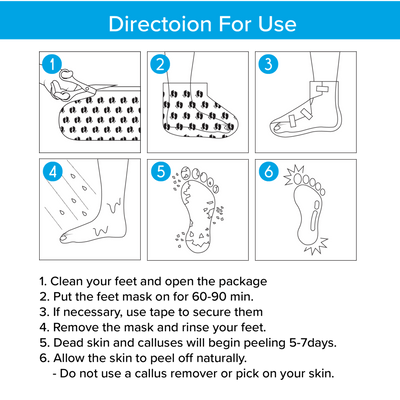 Directoion For Use

1

2

3

4

5

6

1. Clean your feet and open the package
2. Put the feet mask on for 60-90 min.
3. If necessary, use tape to secure them
4. Remove the mask and rinse your feet.
5. Dead skin and calluses will begin peeling 5-7days.
6. Allow the skin to peel off naturally.
- Do not use a callus remover or pick on your skin.