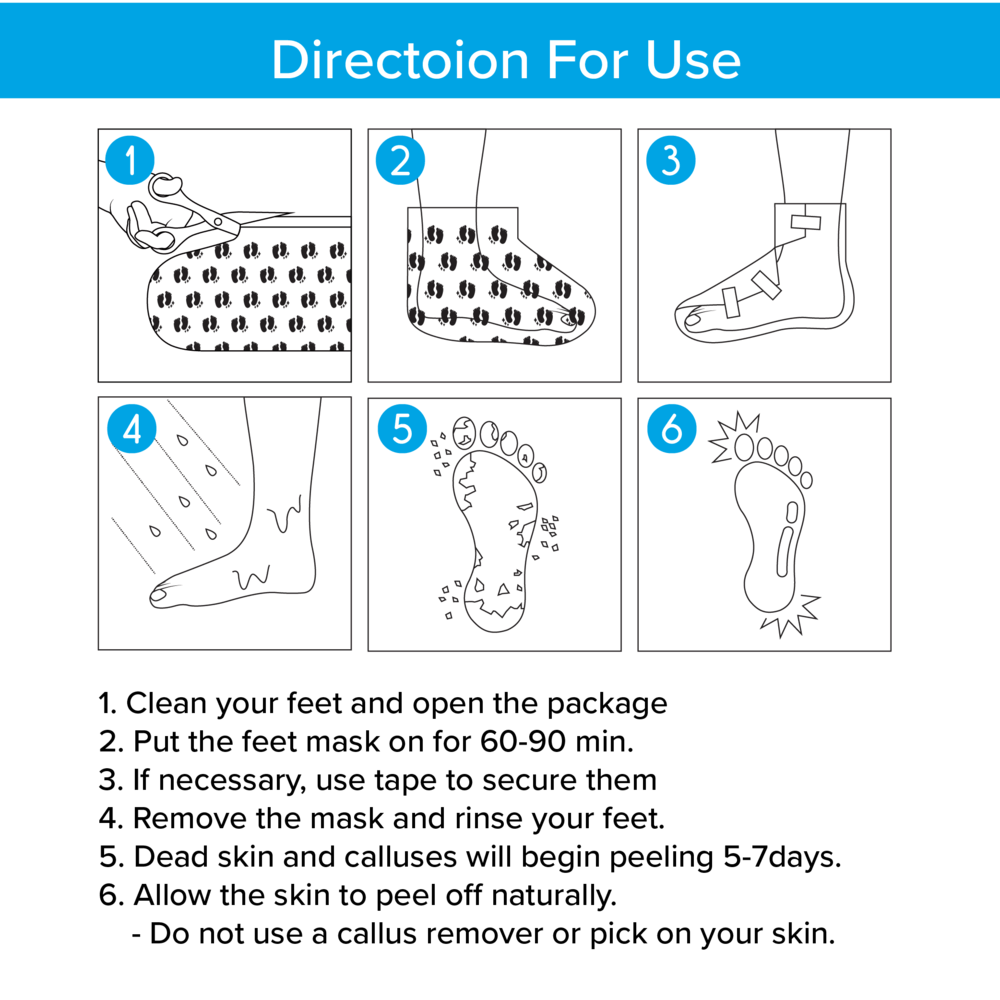 Directoion For Use

1

2

3

4

5

6

1. Clean your feet and open the package
2. Put the feet mask on for 60-90 min.
3. If necessary, use tape to secure them
4. Remove the mask and rinse your feet.
5. Dead skin and calluses will begin peeling 5-7days.
6. Allow the skin to peel off naturally.
- Do not use a callus remover or pick on your skin.