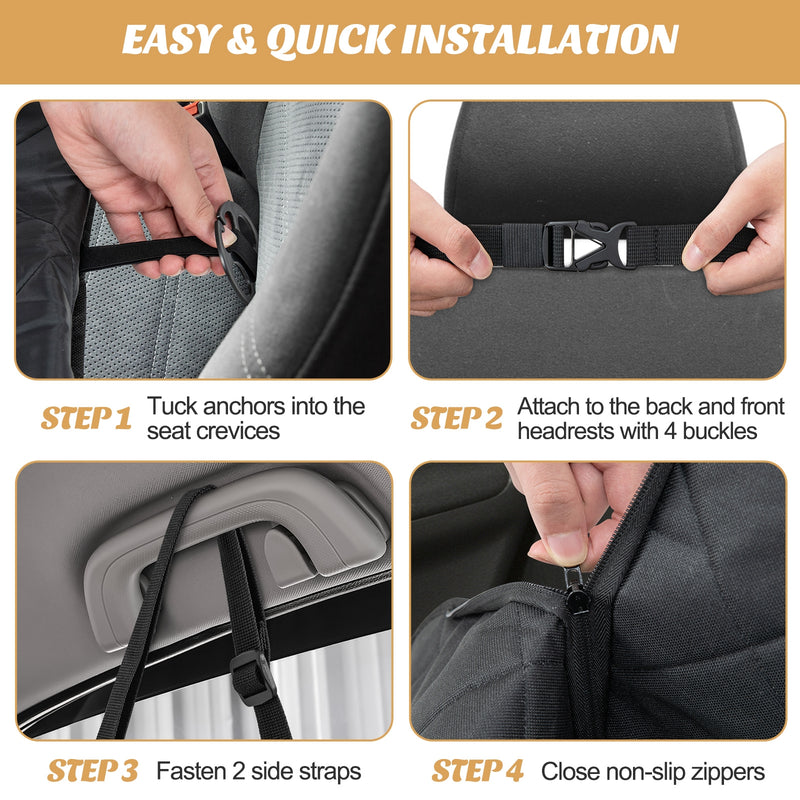 EASY & QUICK INSTALLATION

STEP 1 Tuck anchors into the seat crevices

STEP 2 Attach to the back and front headrests with 4 buckles

STEP 3 Fasten 2 side straps

STEP 4 Close non-slip zippers