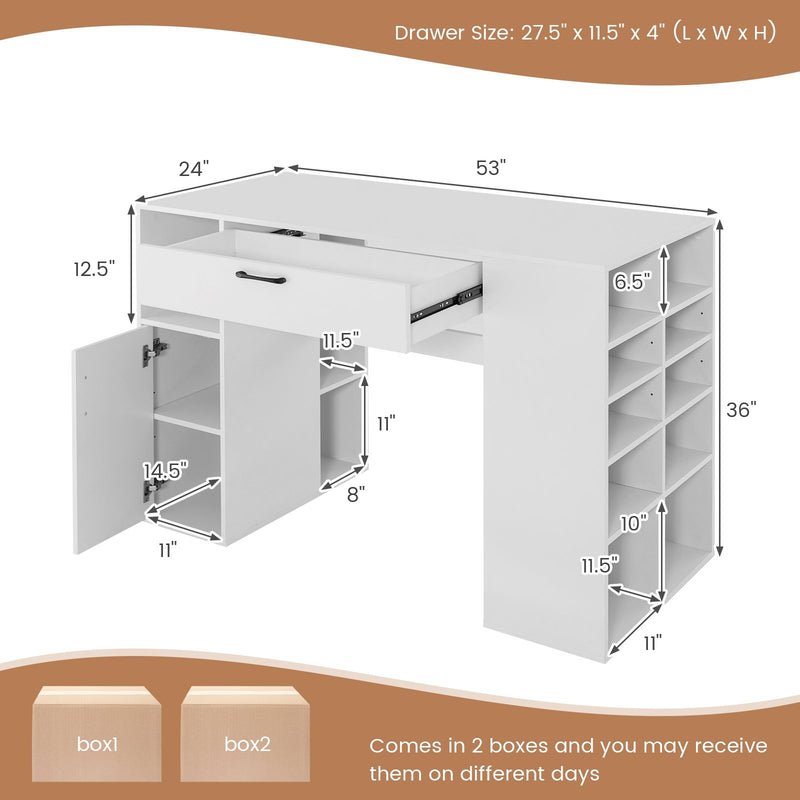 Drawer Size: 27.5" x 11.5" x 4" (L x W x H)

24"
53"
12.5"
6.5"
11.5"
11"
36"
14.5"
8"
11"
10"
11.5"
11"

box1
box2

Comes in 2 boxes and you may receive them on different days