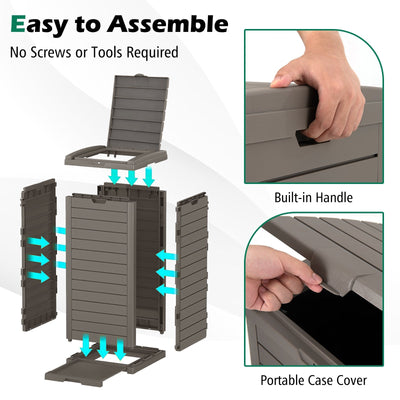 Easy to Assemble

No Screws or Tools Required

Built-in Handle

Portable Case Cover