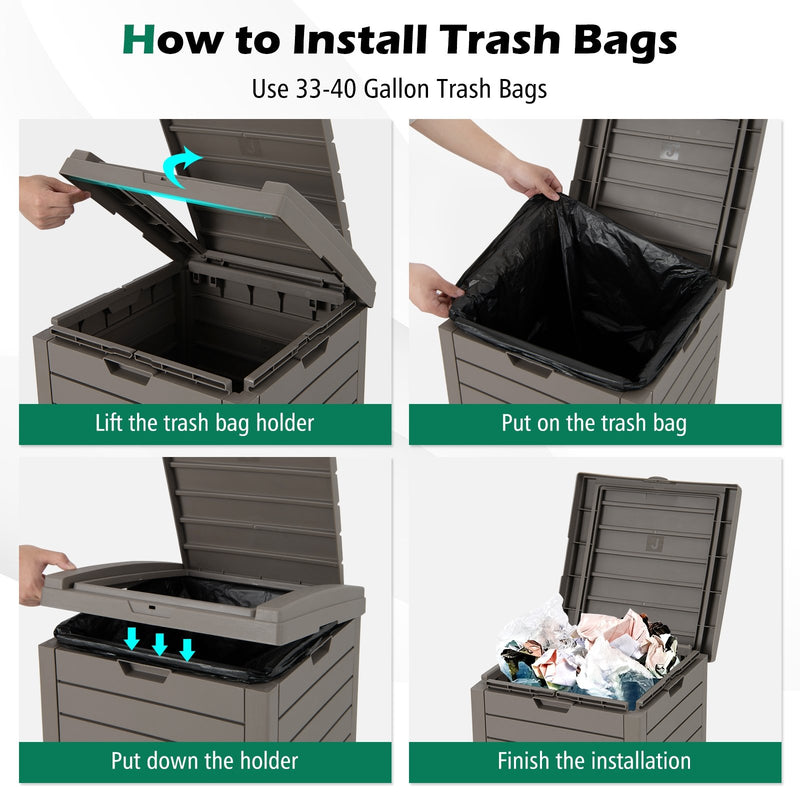 How to Install Trash Bags

Use 33-40 Gallon Trash Bags

Lift the trash bag holder

Put on the trash bag

Put down the holder

Finish the installation