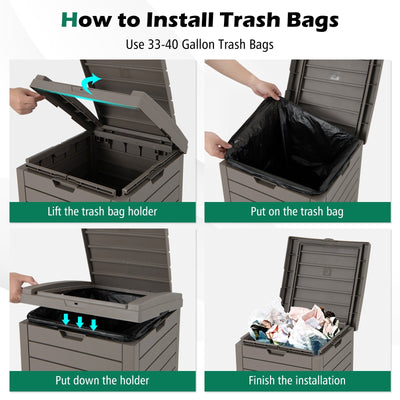 How to Install Trash Bags

Use 33-40 Gallon Trash Bags

Lift the trash bag holder

Put on the trash bag

Put down the holder

Finish the installation