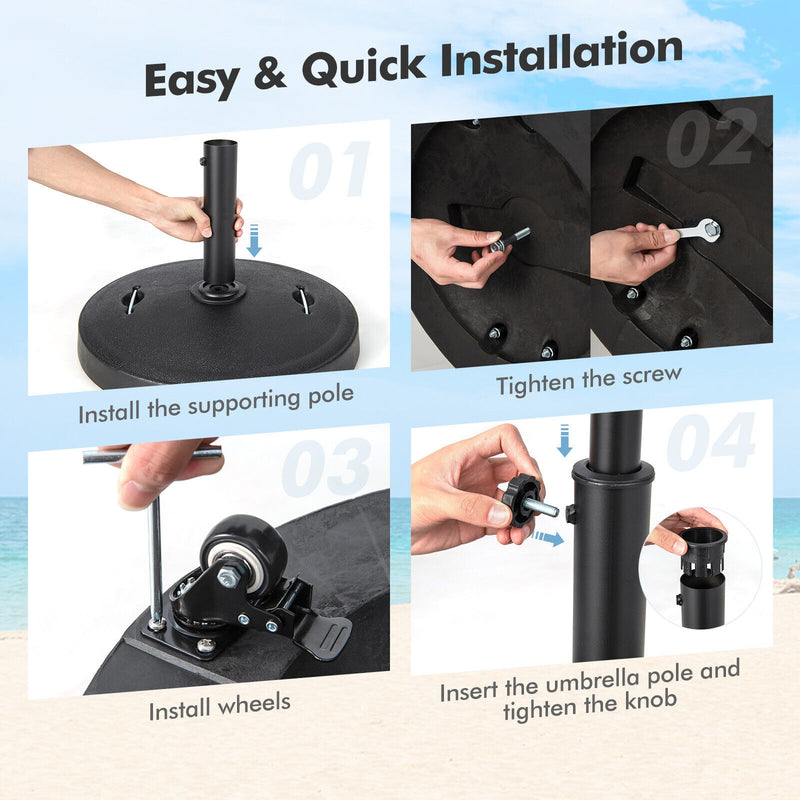 Easy & Quick Installation

01

Install the supporting pole

02

Tighten the screw

03

Install wheels

04

Insert the umbrella pole and tighten the knob