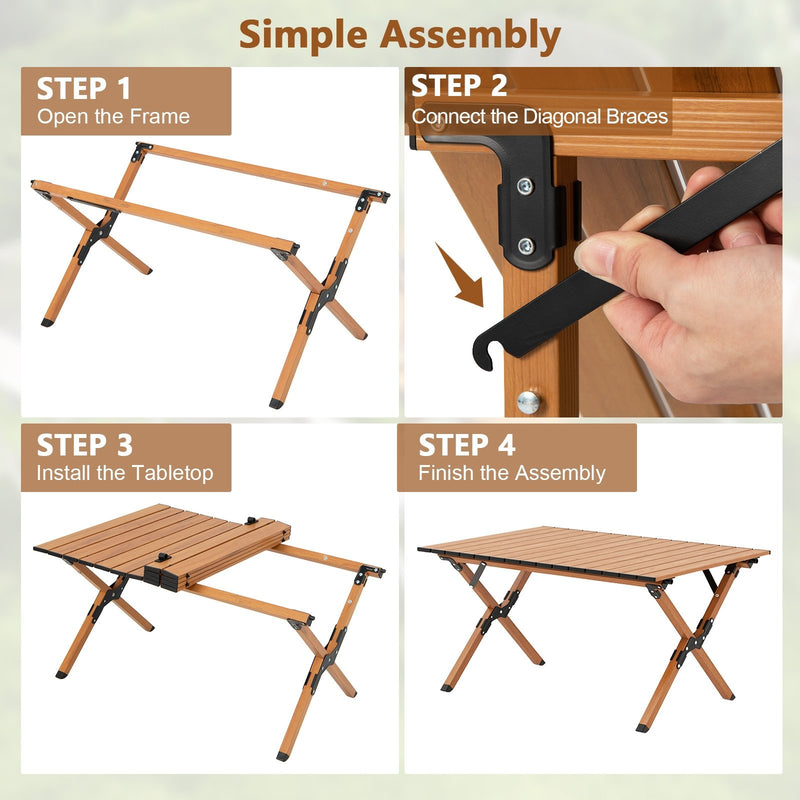 Simple Assembly

STEP 1
Open the Frame

STEP 2
Connect the Diagonal Braces

STEP 3
Install the Tabletop

STEP 4
Finish the Assembly