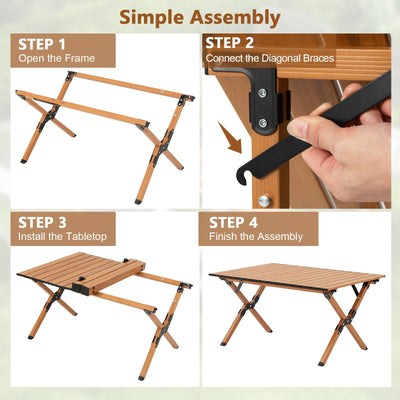 Simple Assembly

STEP 1
Open the Frame

STEP 2
Connect the Diagonal Braces

STEP 3
Install the Tabletop

STEP 4
Finish the Assembly