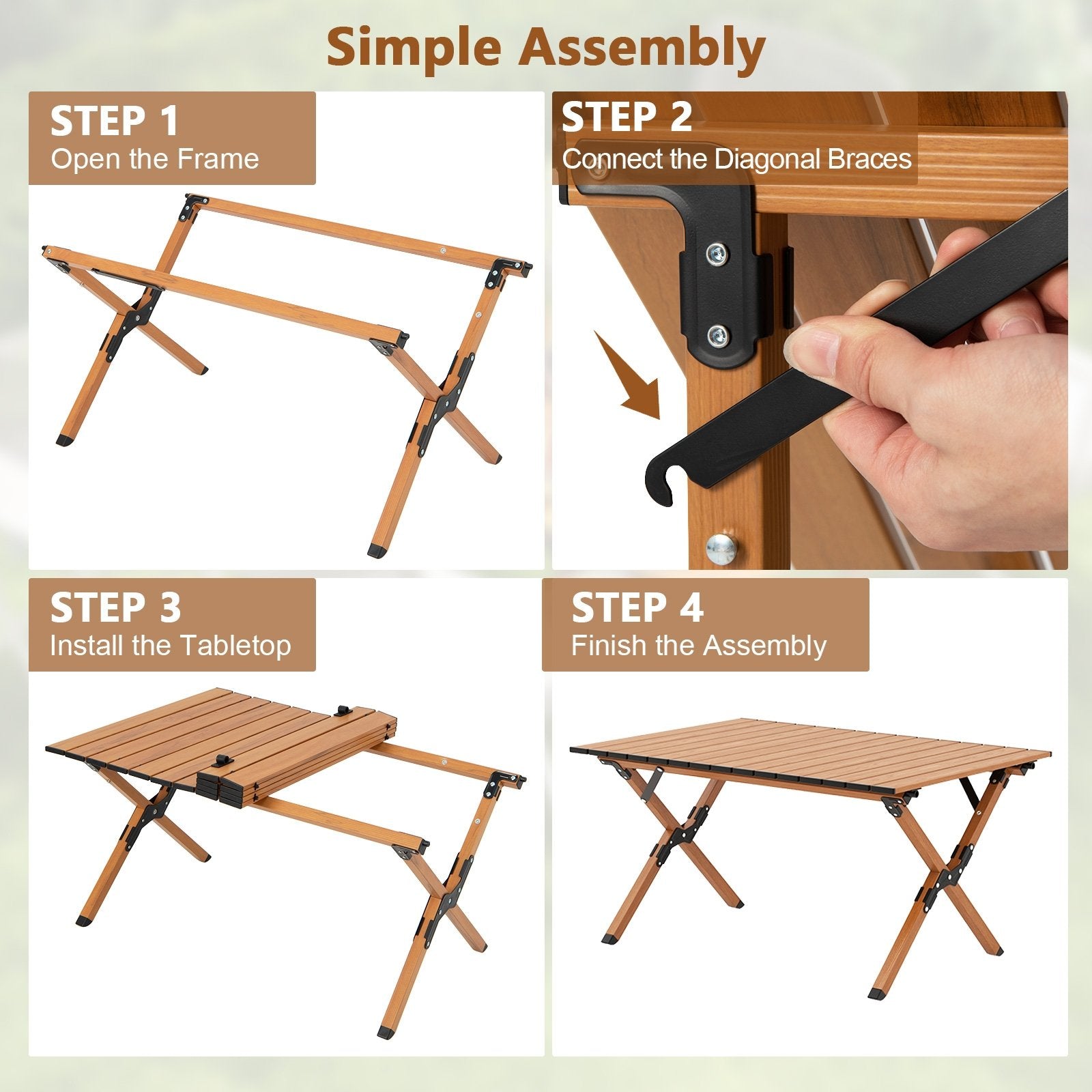 Simple Assembly

STEP 1
Open the Frame

STEP 2
Connect the Diagonal Braces

STEP 3
Install the Tabletop

STEP 4
Finish the Assembly