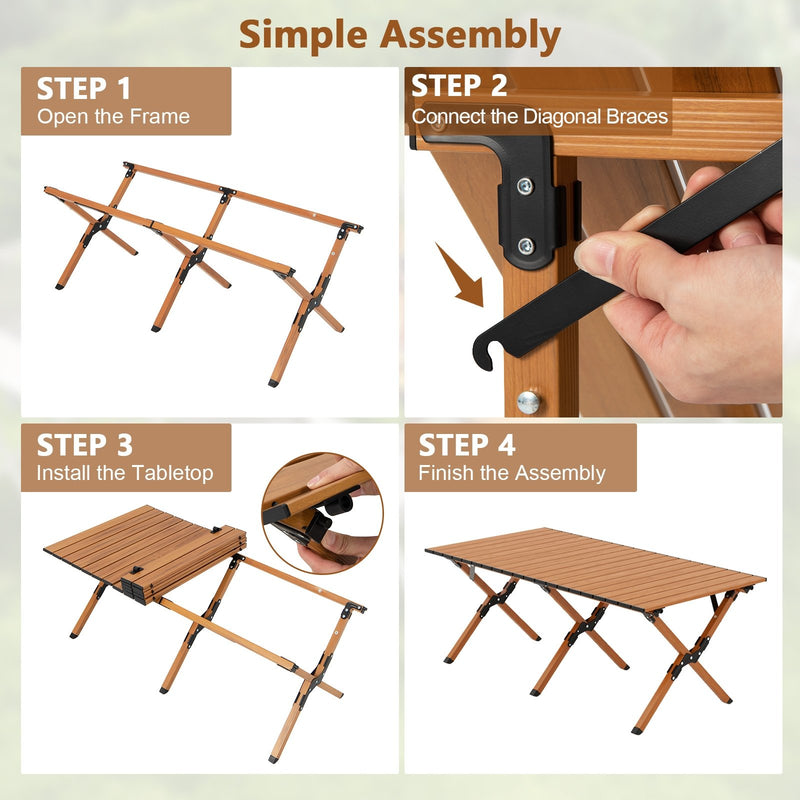 Simple Assembly

STEP 1
Open the Frame

STEP 2
Connect the Diagonal Braces

STEP 3
Install the Tabletop

STEP 4
Finish the Assembly