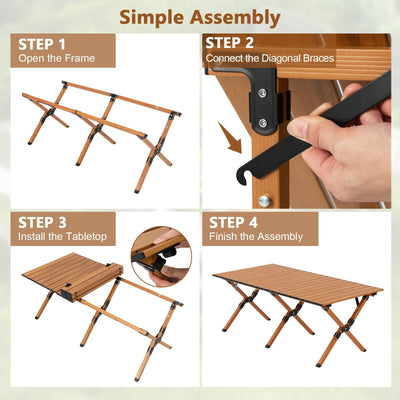 Simple Assembly

STEP 1
Open the Frame

STEP 2
Connect the Diagonal Braces

STEP 3
Install the Tabletop

STEP 4
Finish the Assembly