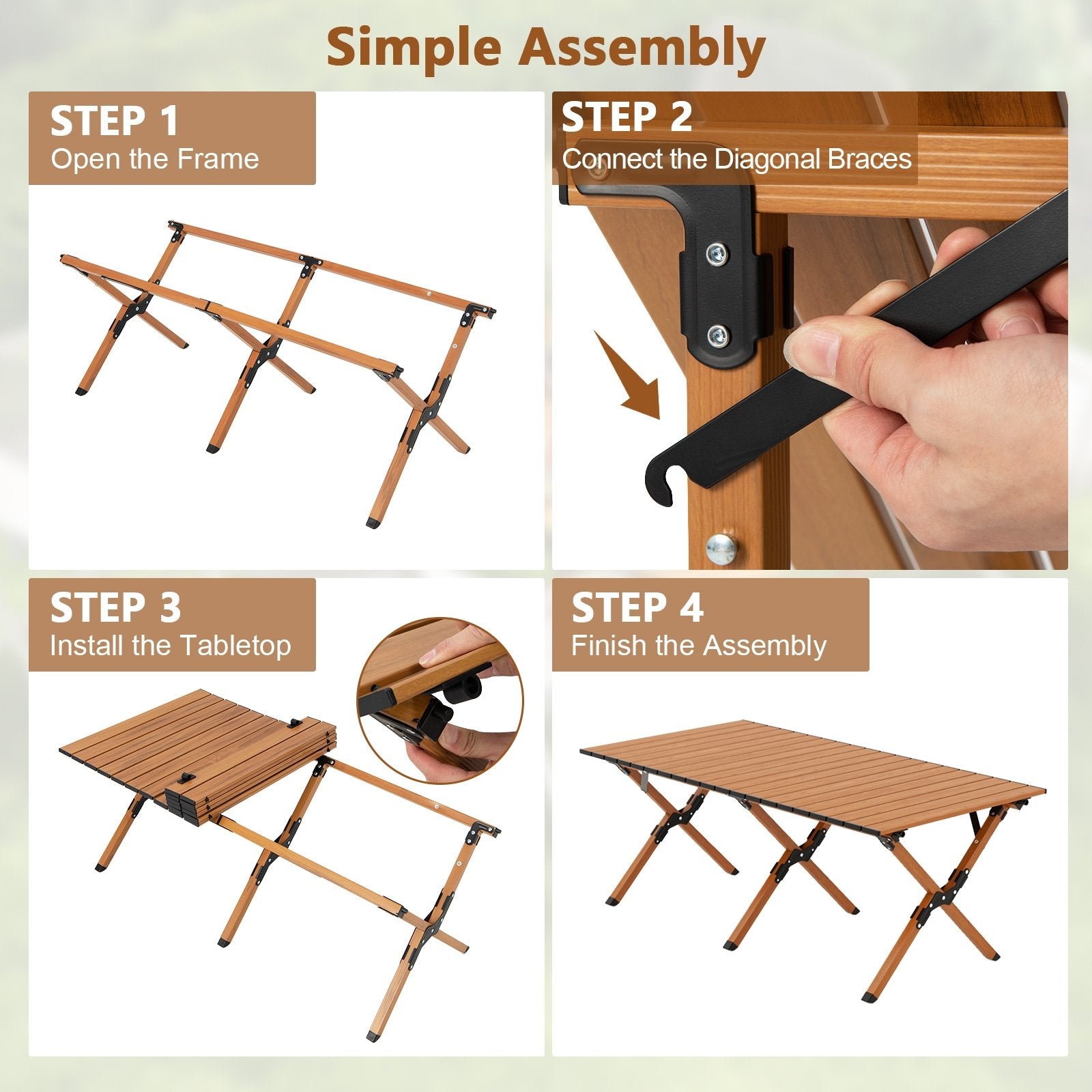 Simple Assembly

STEP 1
Open the Frame

STEP 2
Connect the Diagonal Braces

STEP 3
Install the Tabletop

STEP 4
Finish the Assembly