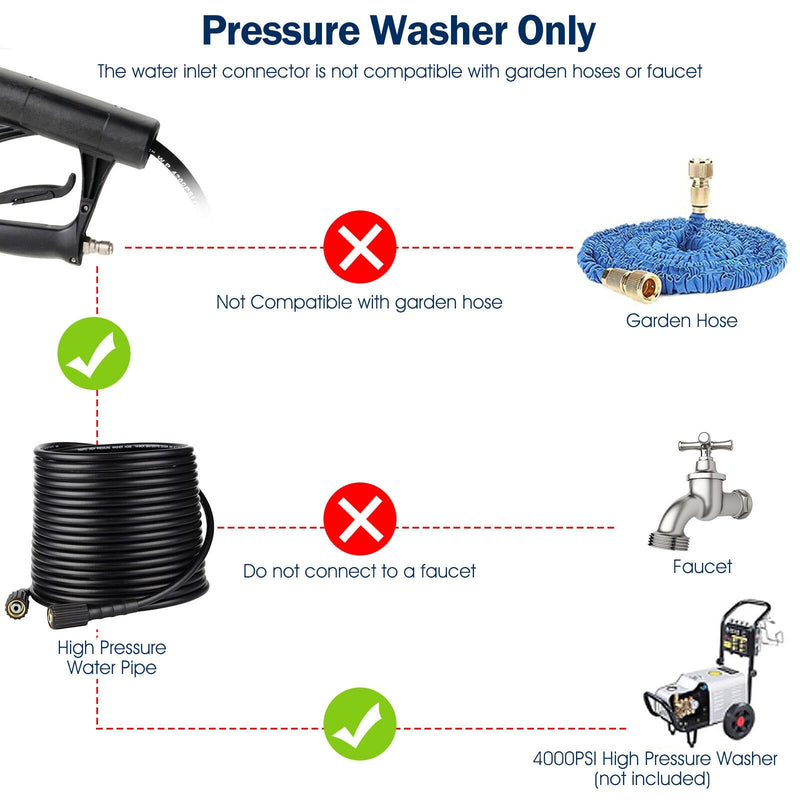 Pressure Washer Only

The water inlet connector is not compatible with garden hoses or faucet

Not Compatible with garden hose

Garden Hose

Do not connect to a faucet

Faucet

High Pressure Water Pipe

4000PSI High Pressure Washer (not included)