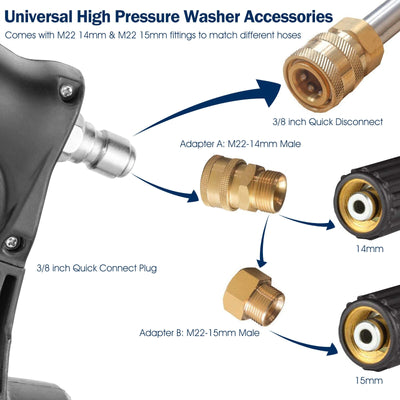 Universal High Pressure Washer Accessories

Comes with M22 14mm & M22 15mm fittings to match different hoses

3/8 inch Quick Disconnect

Adapter A: M22-14mm Male

14mm

3/8 inch Quick Connect Plug

Adapter B: M22-15mm Male

15mm