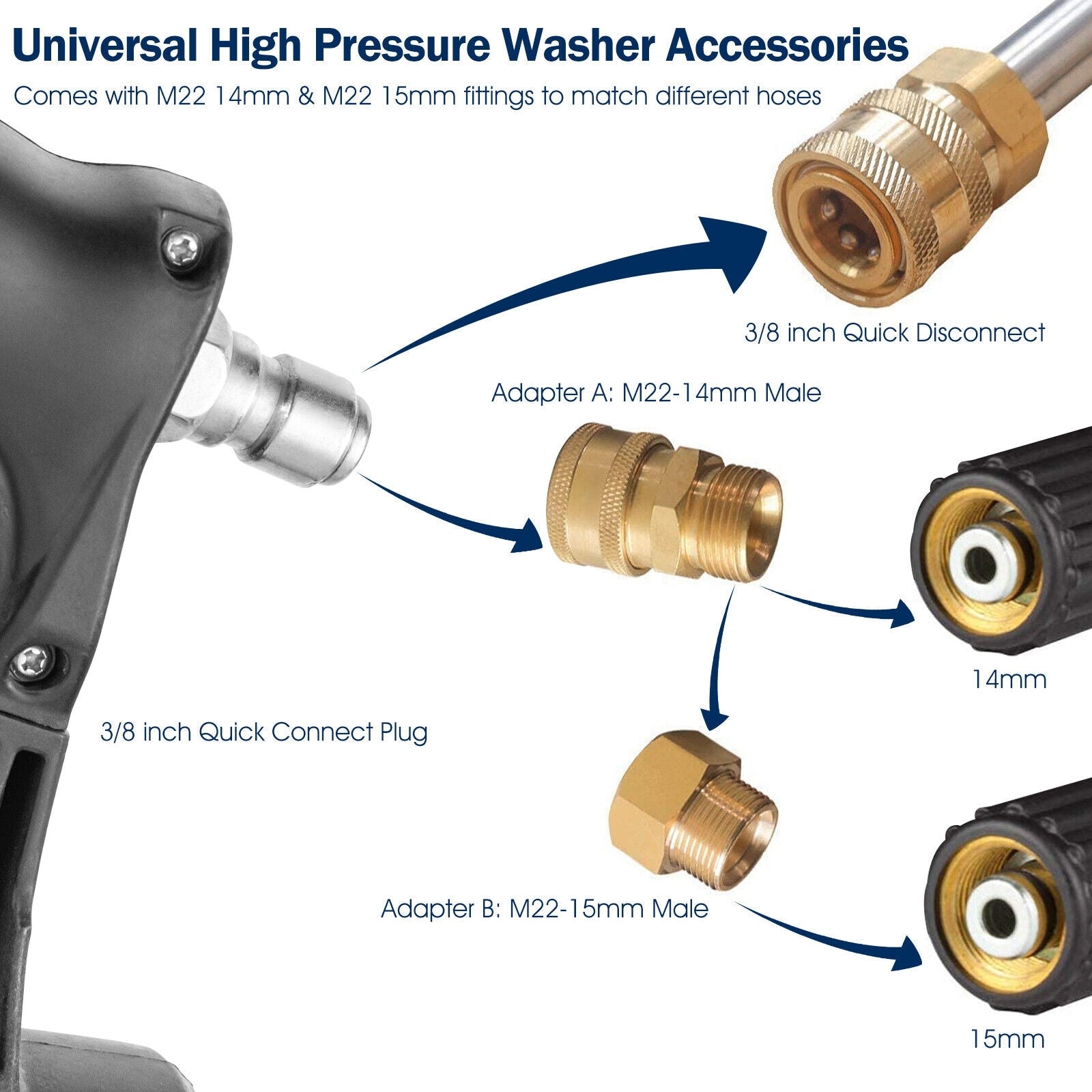 Universal High Pressure Washer Accessories

Comes with M22 14mm & M22 15mm fittings to match different hoses

3/8 inch Quick Disconnect

Adapter A: M22-14mm Male

14mm

3/8 inch Quick Connect Plug

Adapter B: M22-15mm Male

15mm