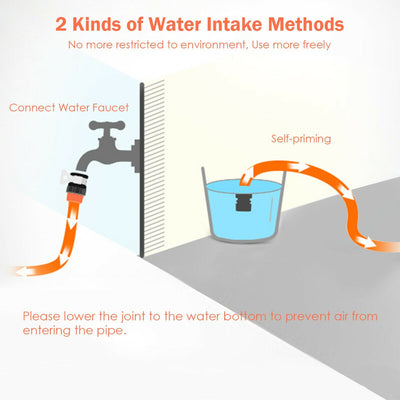 2 Kinds of Water Intake Methods

No more restricted to environment, Use more freely

Connect Water Faucet

Self-priming

Please lower the joint to the water bottom to prevent air from entering the pipe.