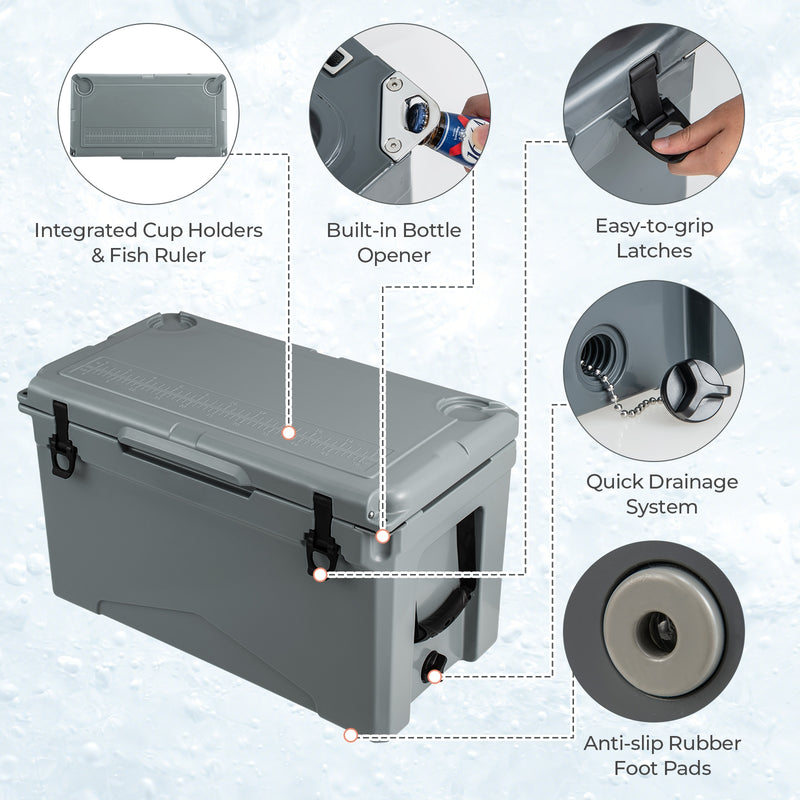 Integrated Cup Holders & Fish Ruler

Built-in Bottle Opener

Easy-to-grip Latches

Quick Drainage System

Anti-slip Rubber Foot Pads