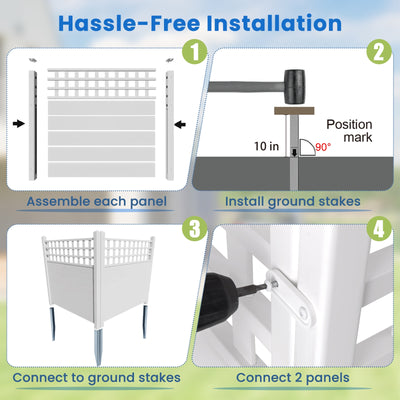 Hassle-Free Installation

1

Assemble each panel

2

Position mark

10 in

90°

Install ground stakes

3

Connect to ground stakes

4

Connect 2 panels