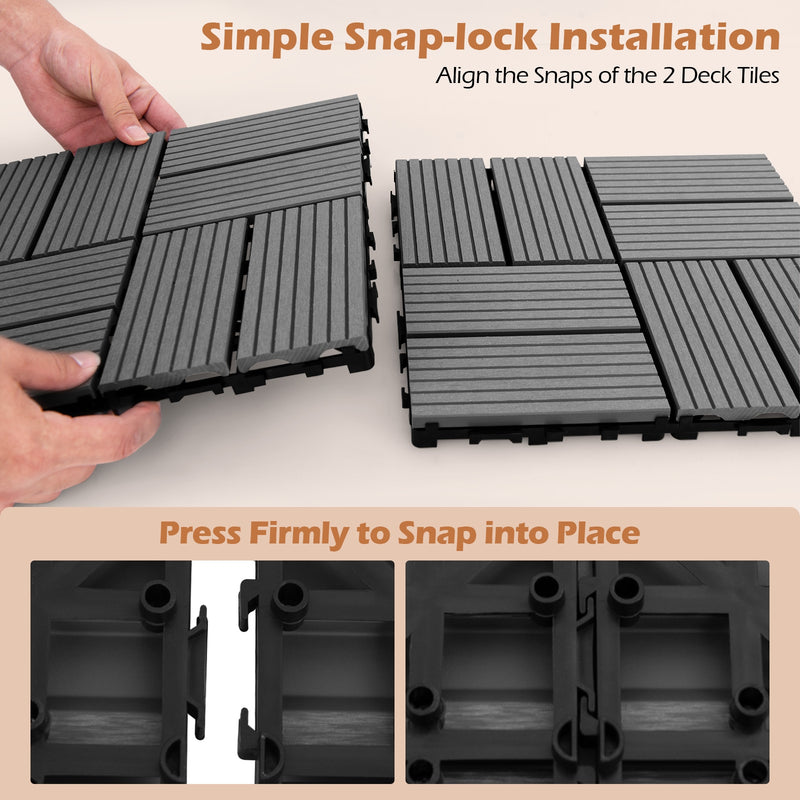 Simple Snap-lock Installation
Align the Snaps of the 2 Deck Tiles

Press Firmly to Snap into Place