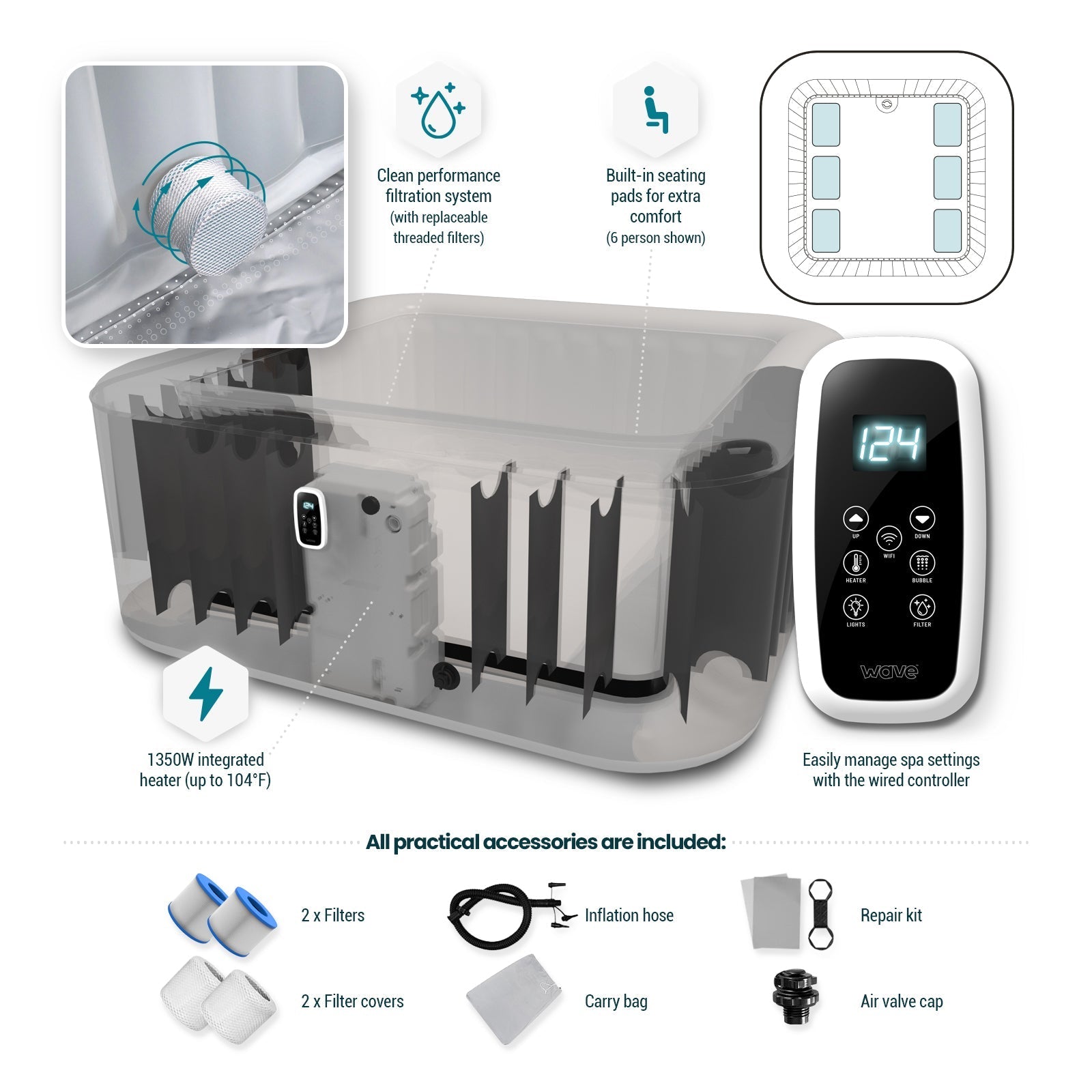 Clean performance filtration system (with replaceable threaded filters)

Built-in seating pads for extra comfort (6 person shown)

124

UP

DOWN

WIFI

HEATER

BUBBLE

LIGHTS

FILTER

wave

1350W integrated heater (up to 104°F)

Easily manage spa settings with the wired controller

All practical accessories are included:

2 x Filters

Inflation hose

Repair kit

2 x Filter covers

Carry bag

Air valve cap