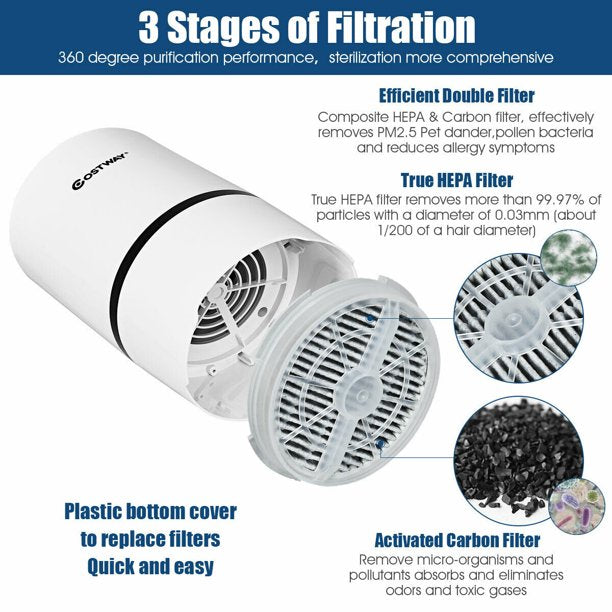 3 Stages of Filtration

360 degree purification performance, sterilization more comprehensive

Efficient Double Filter

Composite HEPA & Carbon filter, effectively removes PM2.5 Pet dander,pollen bacteria and reduces allergy symptoms

True HEPA Filter

True HEPA filter removes more than 99.97% of particles with a diameter of 0.03mm (about 1/200 of a hair diameter)

COSTWAY

Plastic bottom cover to replace filters Quick and easy

Activated Carbon Filter

Remove micro-organisms and pollutants absorbs and eliminates odors and toxic gases