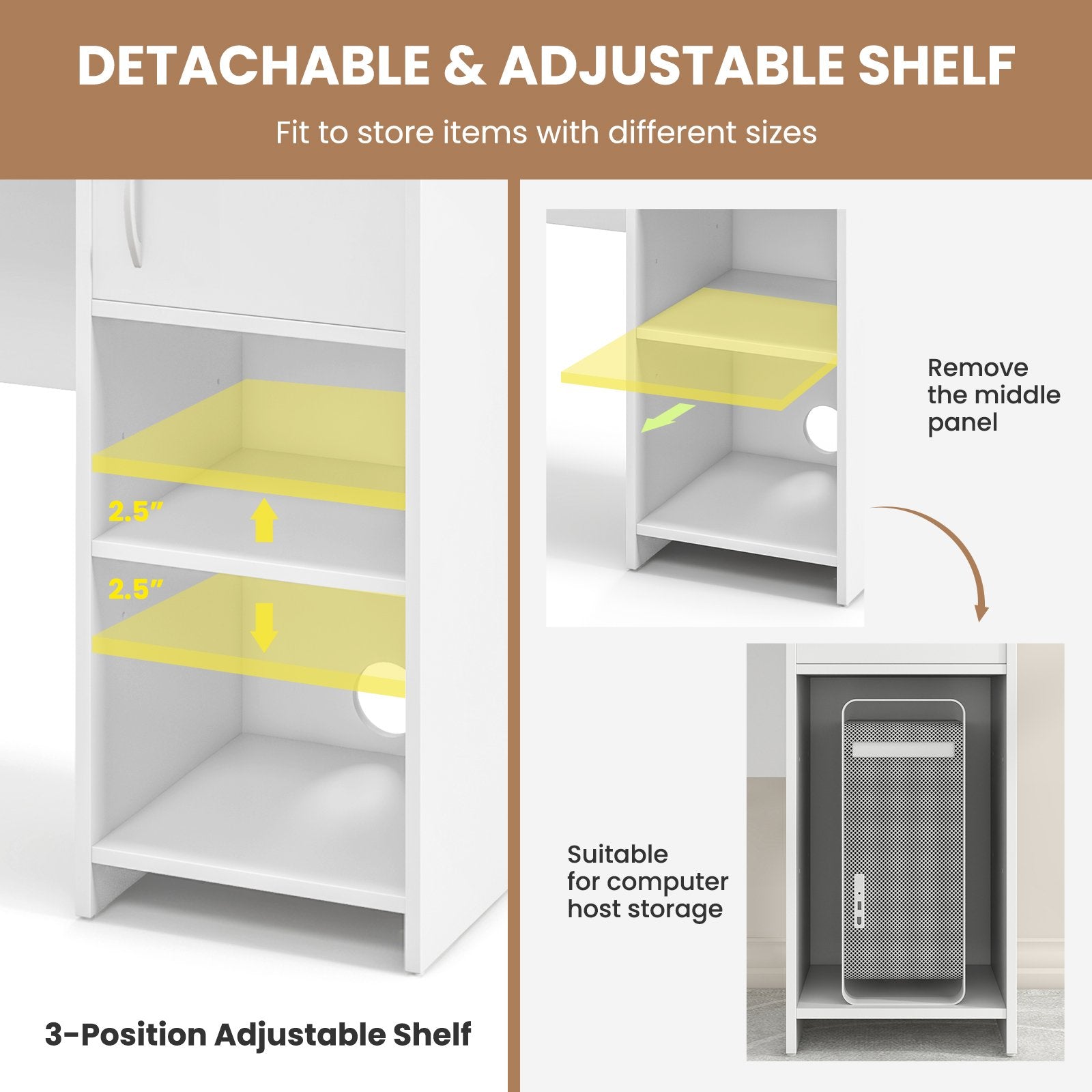 DETACHABLE & ADJUSTABLE SHELF

Fit to store items with different sizes

2.5"

2.5"

3-Position Adjustable Shelf

Remove the middle panel

Suitable for computer host storage