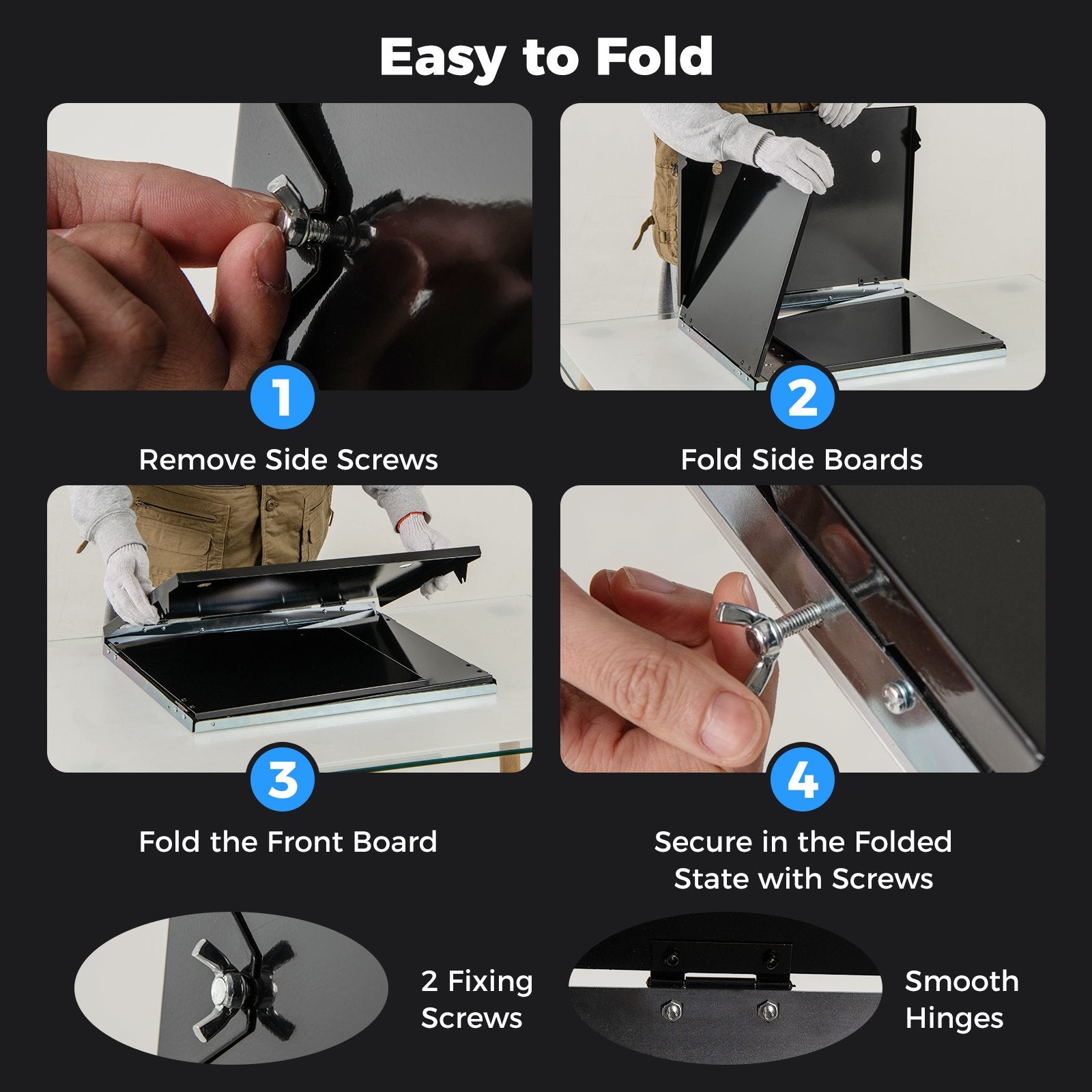 Easy to Fold

1

Remove Side Screws

2

Fold Side Boards

3

Fold the Front Board

4

Secure in the Folded State with Screws

2 Fixing Screws

Smooth Hinges