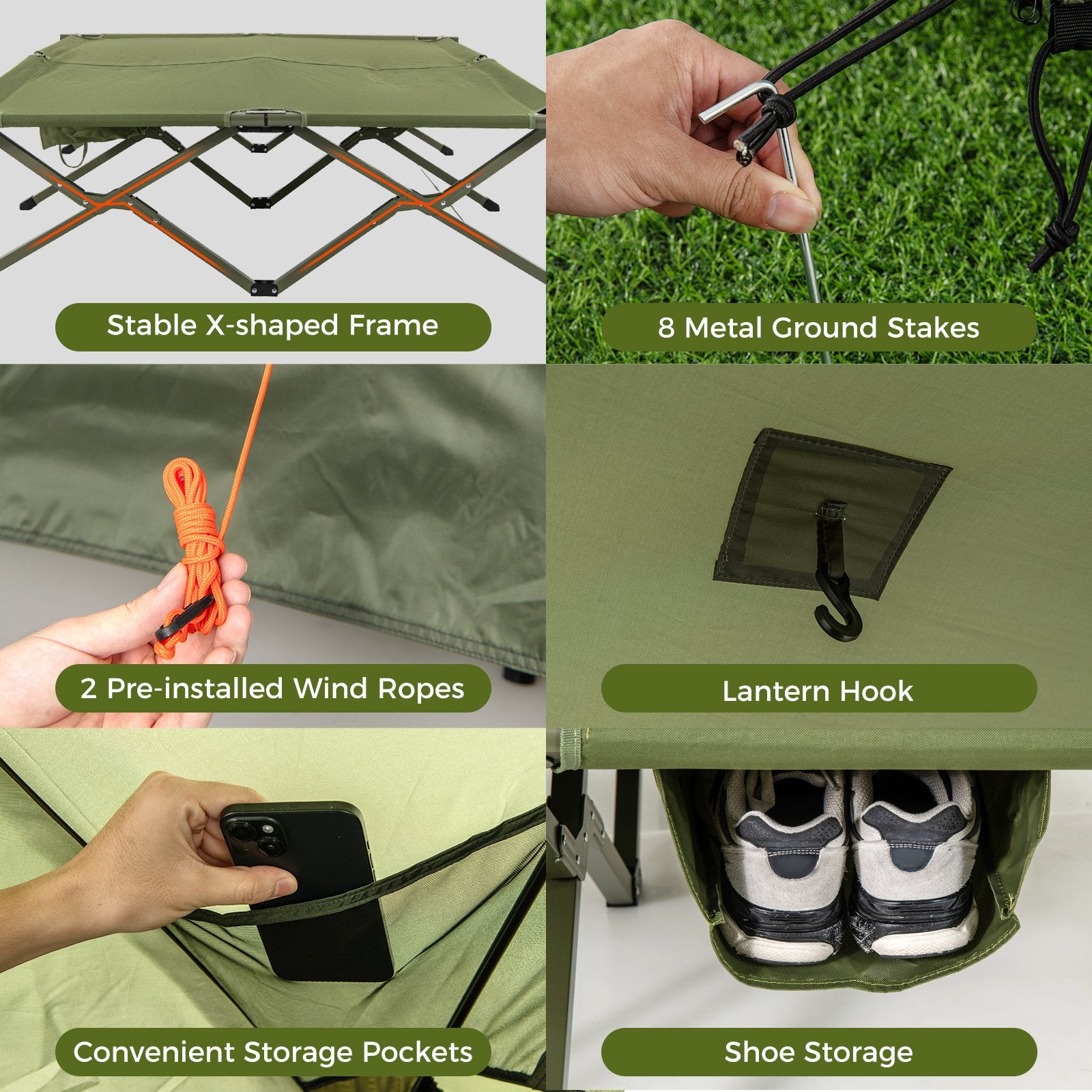 Stable X-shaped Frame

8 Metal Ground Stakes

2 Pre-installed Wind Ropes

Lantern Hook

Convenient Storage Pockets

Shoe Storage