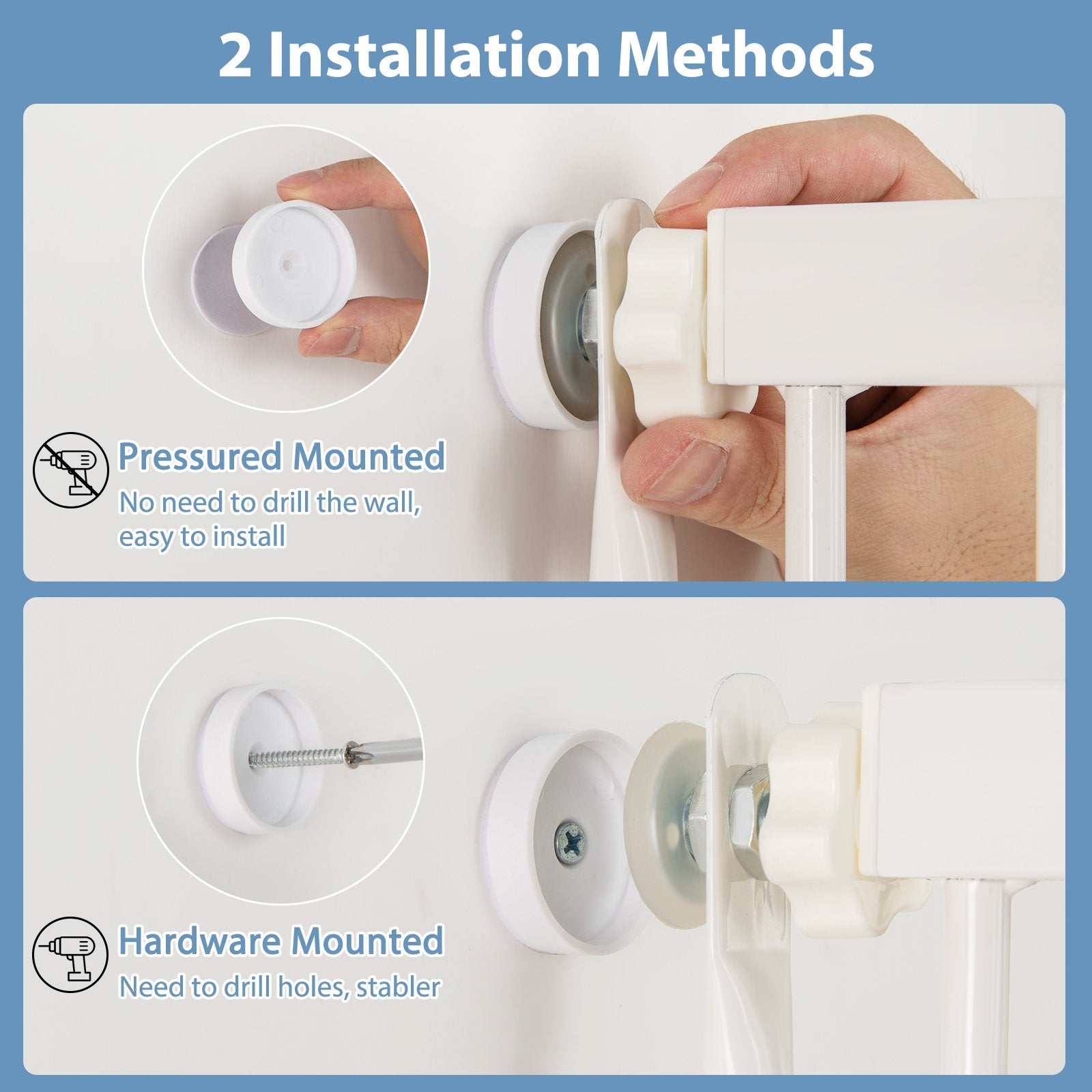 2 Installation Methods

Pressured Mounted
No need to drill the wall, easy to install

Hardware Mounted
Need to drill holes, stabler