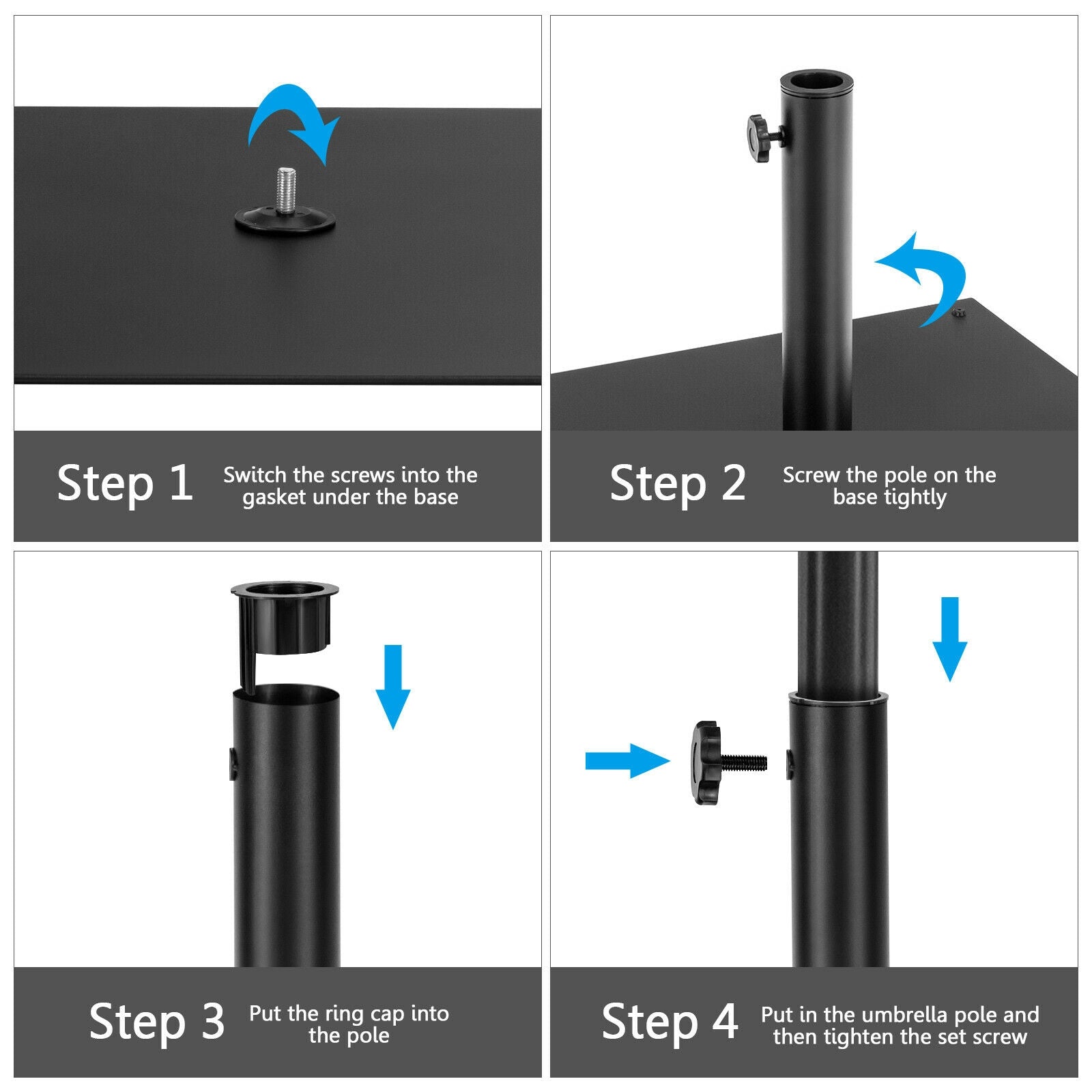 Step 1 Switch the screws into the gasket under the base

Step 2 Screw the pole on the base tightly

Step 3 Put the ring cap into the pole

Step 4 Put in the umbrella pole and then tighten the set screw