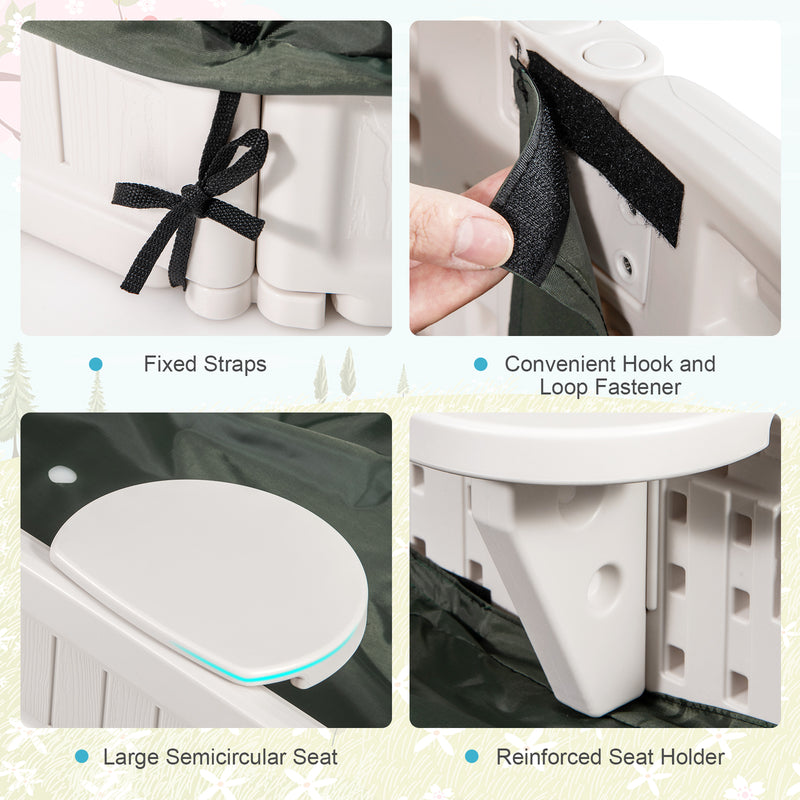 Fixed Straps

Convenient Hook and Loop Fastener

Large Semicircular Seat

Reinforced Seat Holder