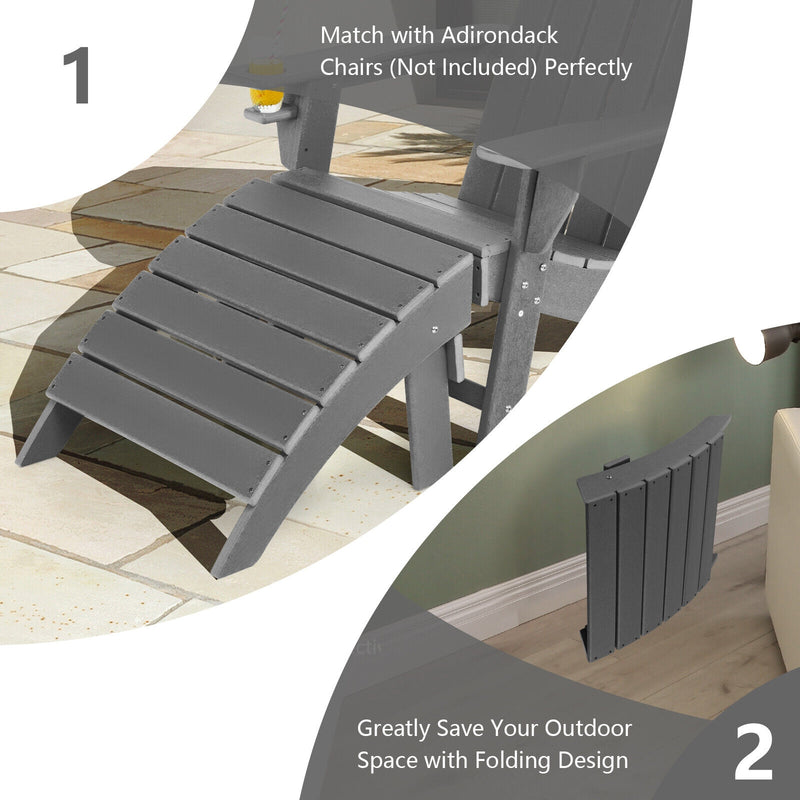 1

Match with Adirondack Chairs (Not Included) Perfectly

Greatly Save Your Outdoor Space with Folding Design

2