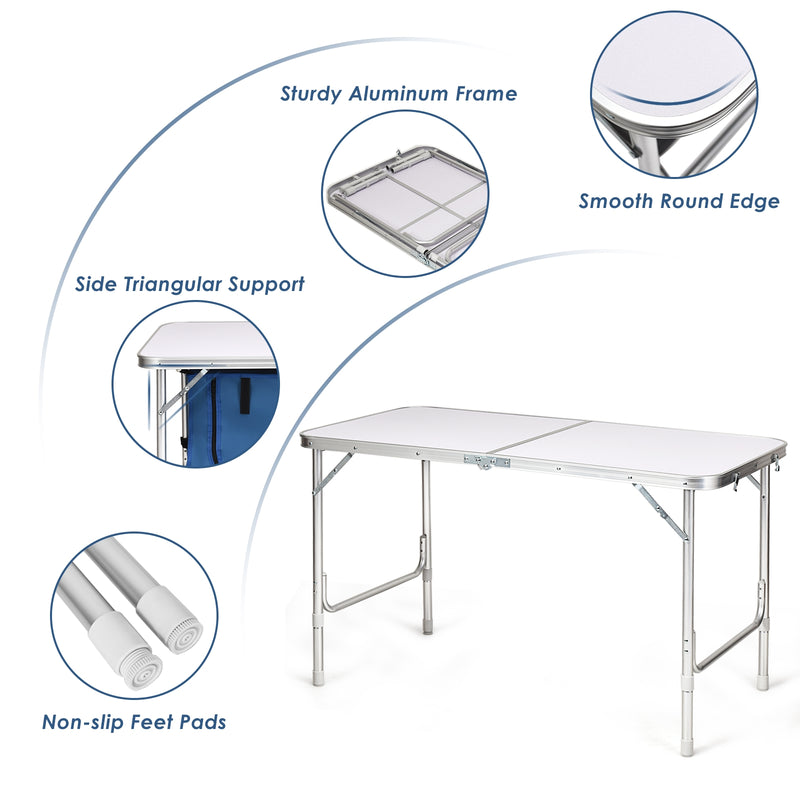 Sturdy Aluminum Frame

Smooth Round Edge

Side Triangular Support

Non-slip Feet Pads