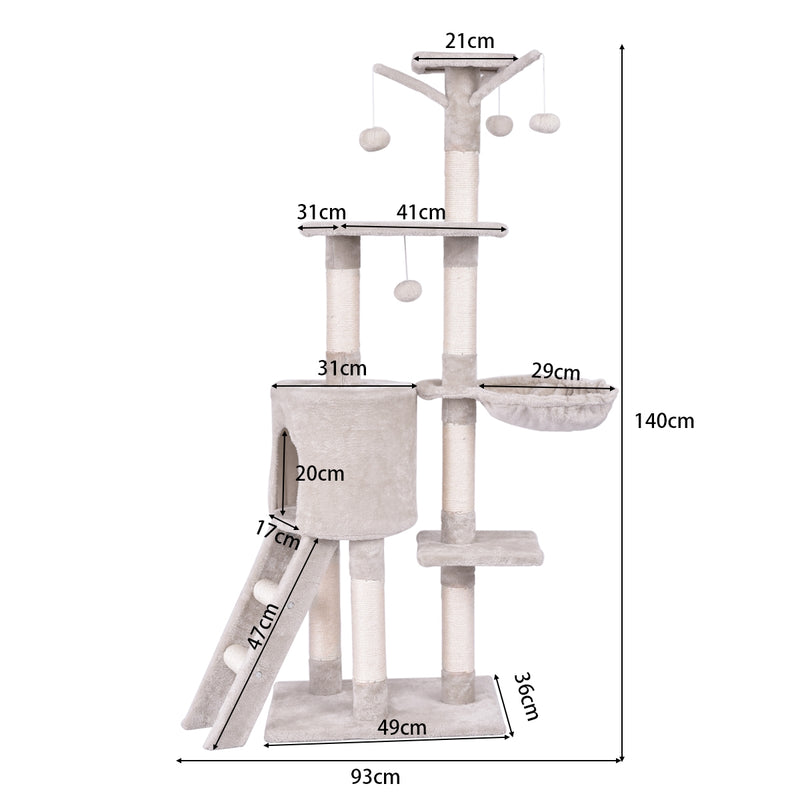 21cm

31cm

41cm

31cm

29cm

140cm

20cm

17cm

47cm

36cm

49cm

93cm