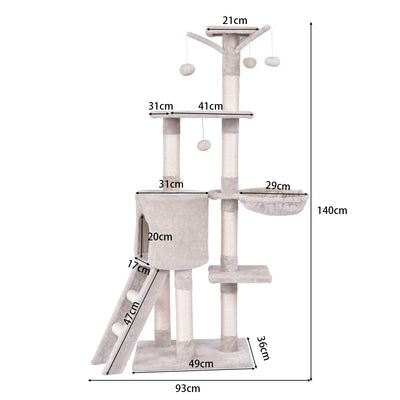 21cm

31cm 41cm

31cm

29cm

140cm

20cm

17cm

47cm

36cm

49cm

93cm