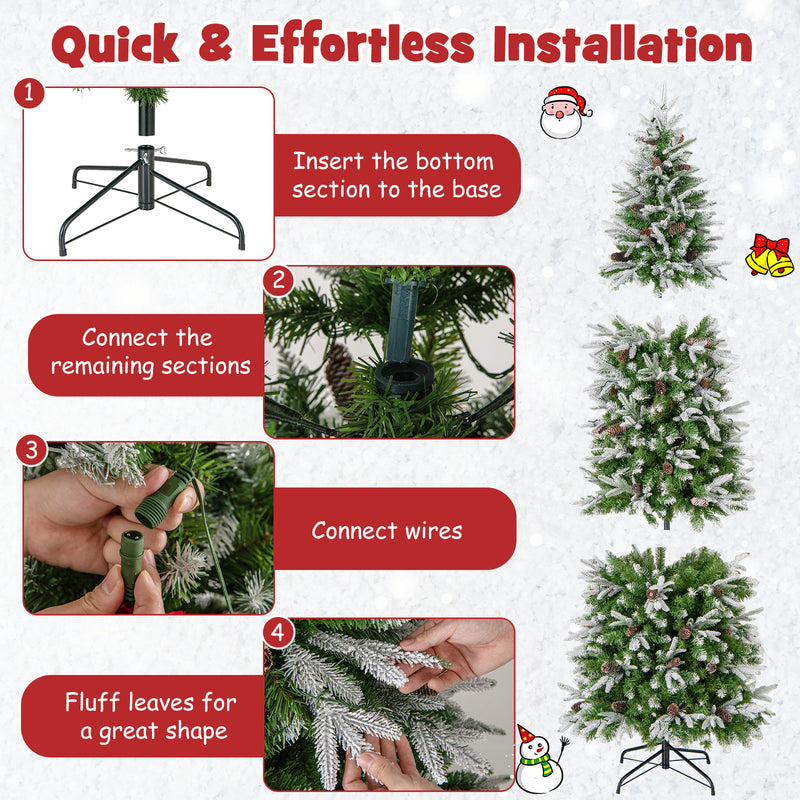 Quick & Effortless Installation

1

Insert the bottom section to the base

2

Connect the remaining sections

3

Connect wires

4

Fluff leaves for a great shape