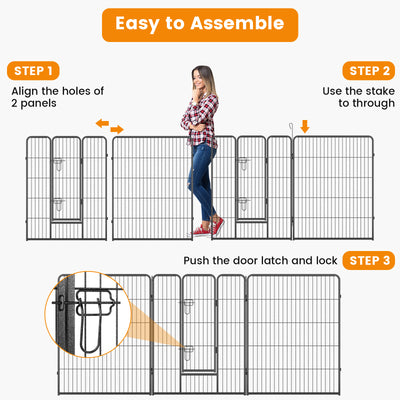 Easy to Assemble

STEP 1
Align the holes of 2 panels

STEP 2
Use the stake to through

Push the door latch and lock
STEP 3