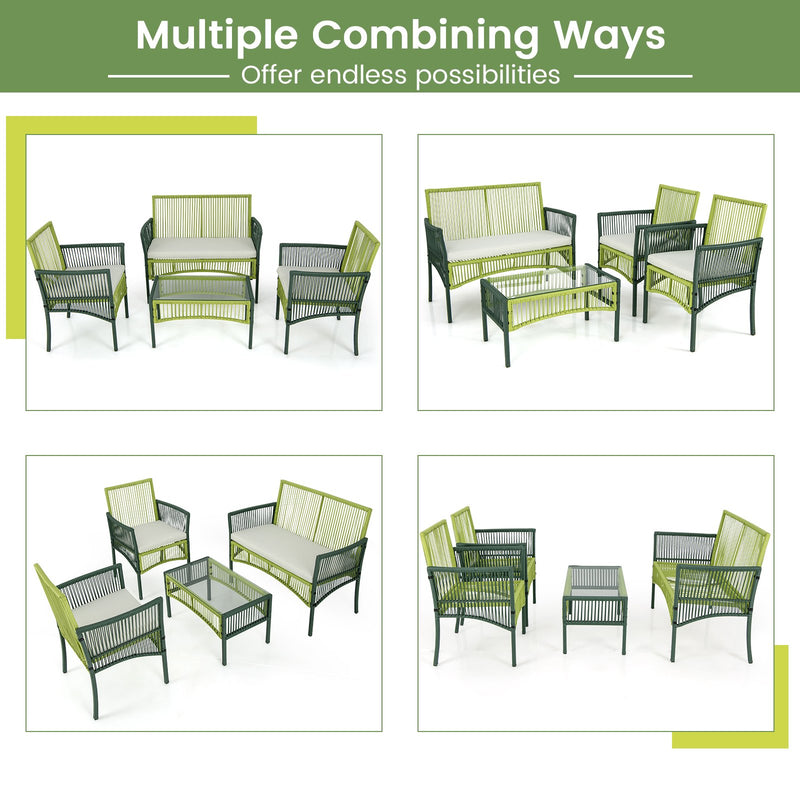 Multiple Combining Ways

Offer endless possibilities