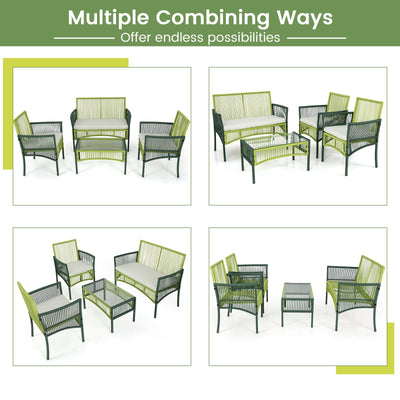 Multiple Combining Ways

Offer endless possibilities