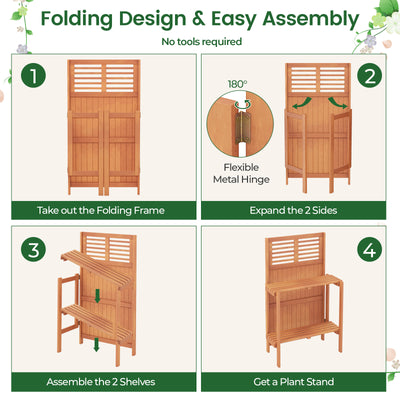 Folding Design & Easy Assembly

No tools required

1

Take out the Folding Frame

180°

Flexible Metal Hinge

2

Expand the 2 Sides

3

Assemble the 2 Shelves

4

Get a Plant Stand