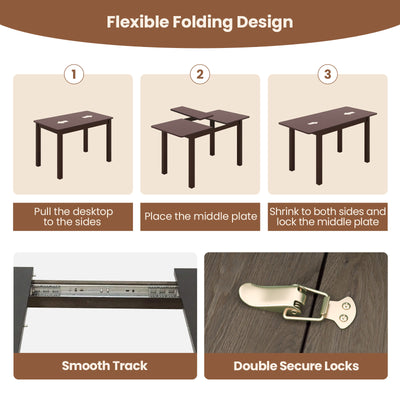 Flexible Folding Design

1

Pull the desktop to the sides

2

Place the middle plate

3

Shrink to both sides and lock the middle plate

Smooth Track

Double Secure Locks