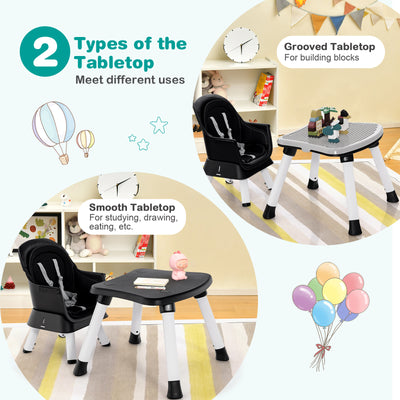 2 Types of the Tabletop
Meet different uses

Grooved Tabletop
For building blocks

Smooth Tabletop
For studying, drawing, eating, etc.