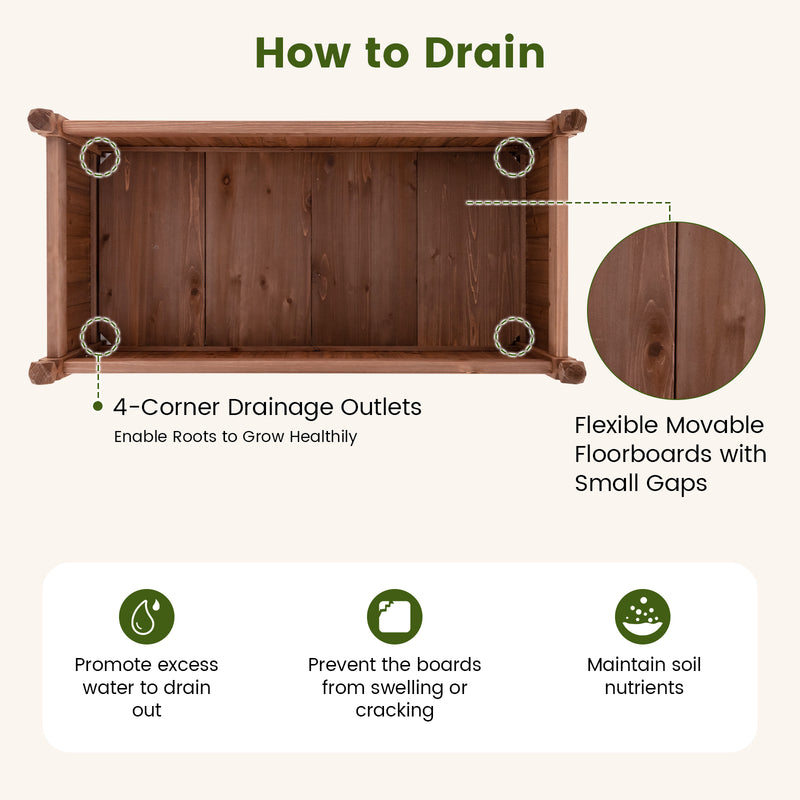 How to Drain

4-Corner Drainage Outlets
Enable Roots to Grow Healthily

Flexible Movable Floorboards with Small Gaps

Promote excess water to drain out

Prevent the boards from swelling or cracking

Maintain soil nutrients