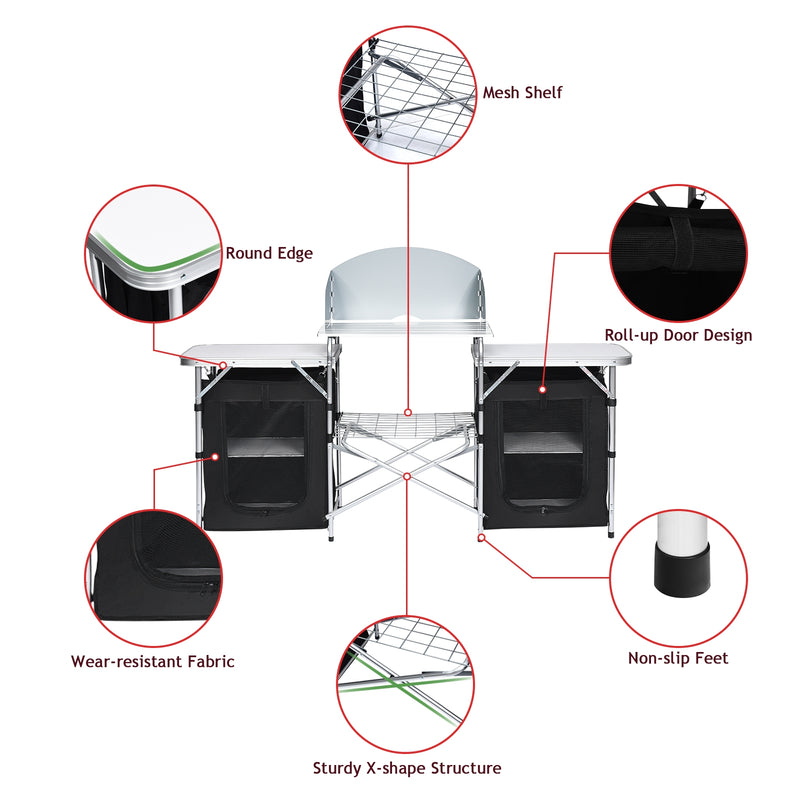 Mesh Shelf

Round Edge

Roll-up Door Design

Wear-resistant Fabric

Non-slip Feet

Sturdy X-shape Structure