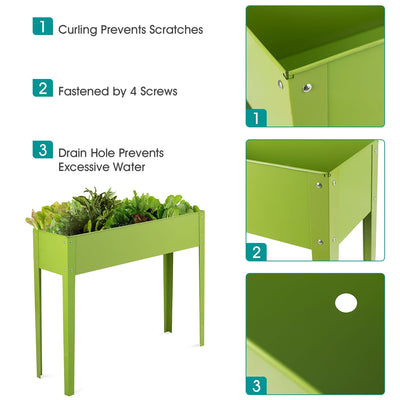 1 Curling Prevents Scratches

2 Fastened by 4 Screws

3 Drain Hole Prevents Excessive Water

1

2

3