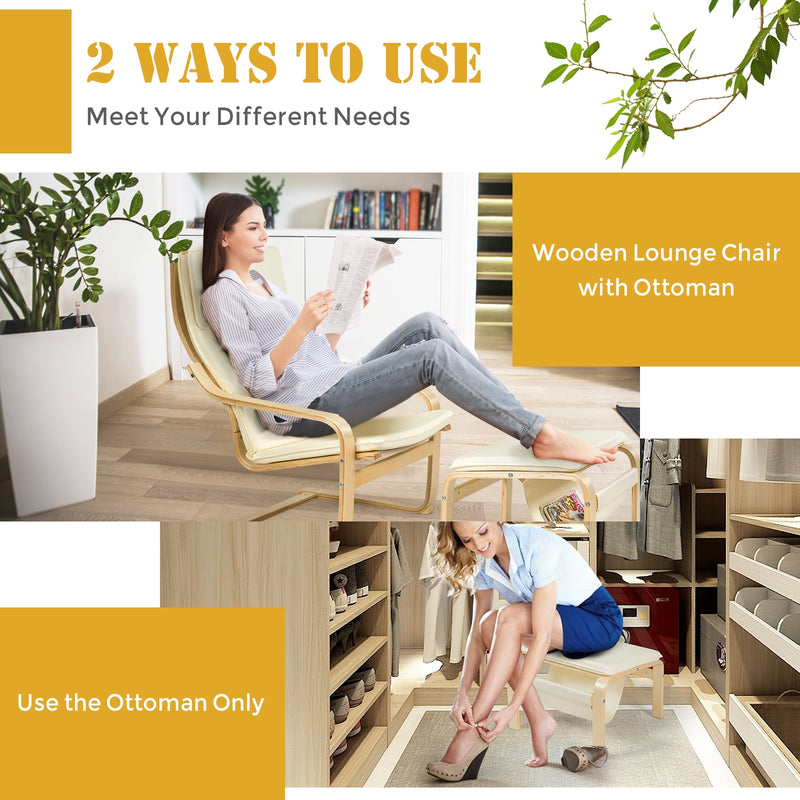 2 WAYS TO USE

Meet Your Different Needs

Wooden Lounge Chair with Ottoman

Use the Ottoman Only