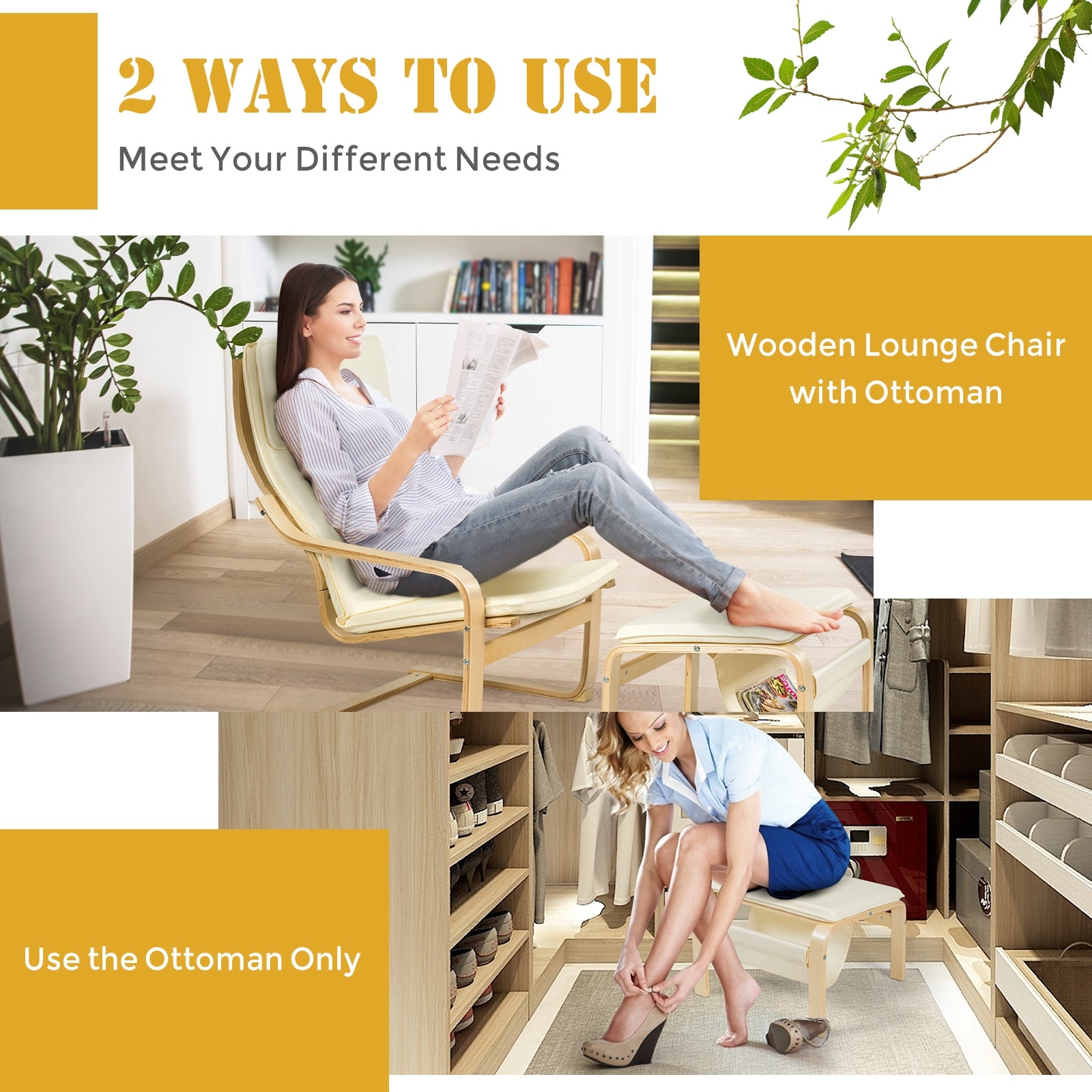 2 WAYS TO USE

Meet Your Different Needs

Wooden Lounge Chair with Ottoman

Use the Ottoman Only