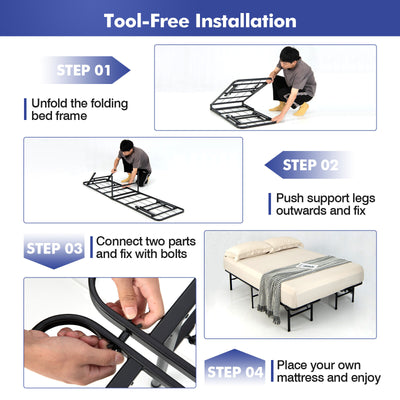 Tool-Free Installation

STEP 01

Unfold the folding bed frame

STEP 02

Push support legs outwards and fix

STEP 03

Connect two parts and fix with bolts

STEP 04

Place your own mattress and enjoy