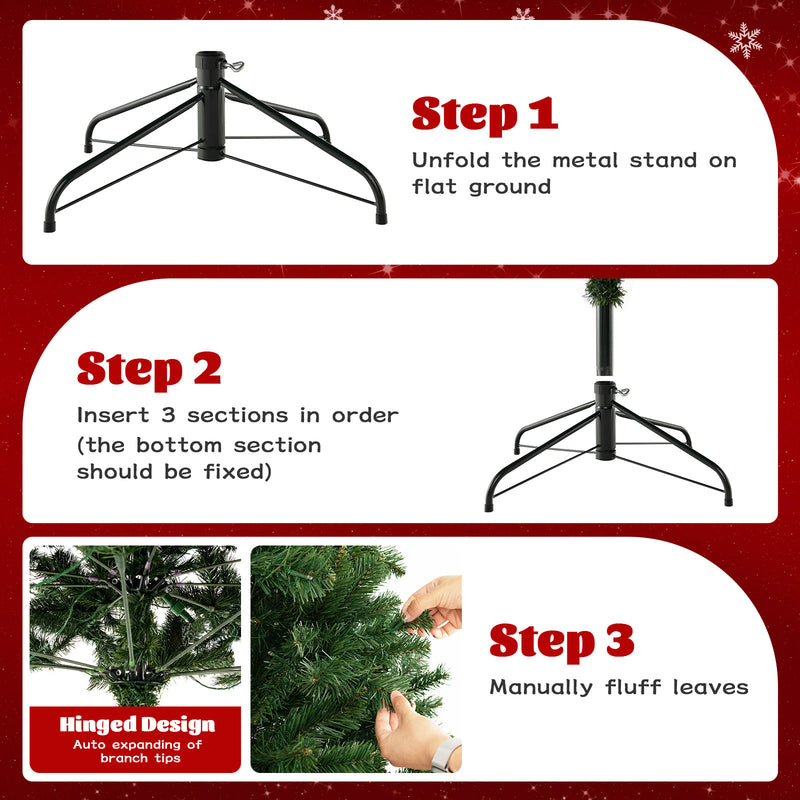 Step 1

Unfold the metal stand on flat ground

Step 2

Insert 3 sections in order (the bottom section should be fixed)

Hinged Design

Auto expanding of branch tips

Step 3

Manually fluff leaves