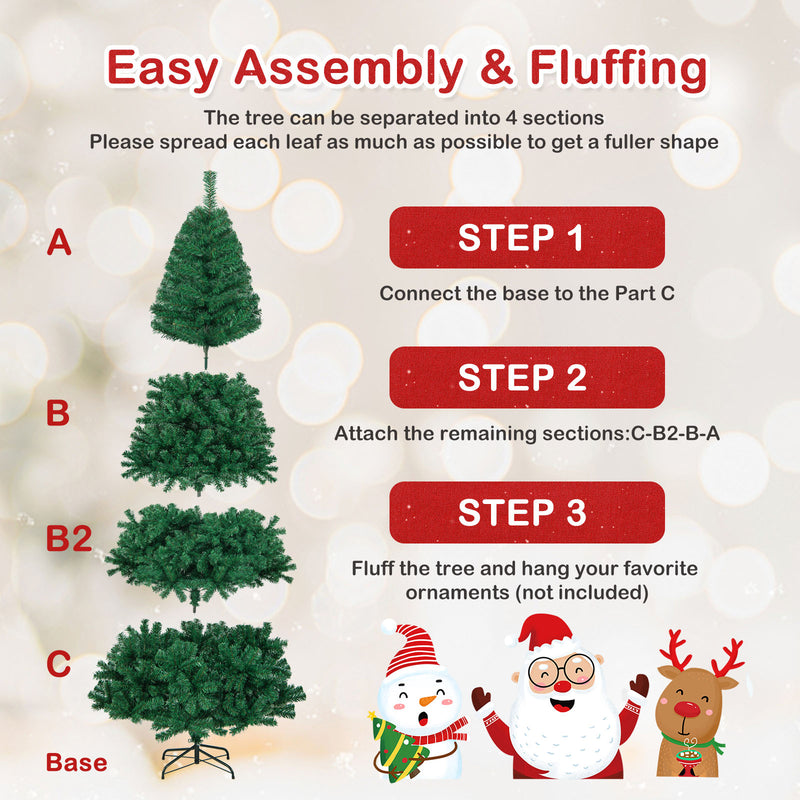 Easy Assembly & Fluffing

The tree can be separated into 4 sections
Please spread each leaf as much as possible to get a fuller shape

A

B

B2

C

Base

STEP 1

Connect the base to the Part C

STEP 2

Attach the remaining sections:C-B2-B-A

STEP 3

Fluff the tree and hang your favorite ornaments (not included)