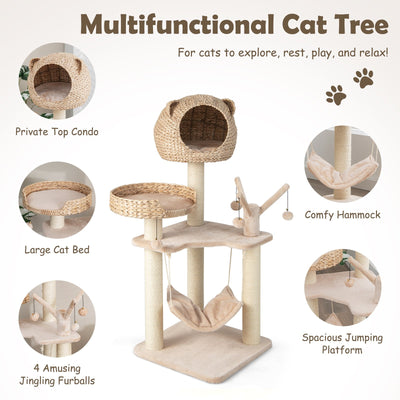 Multifunctional Cat Tree

For cats to explore, rest, play, and relax!

Private Top Condo

Large Cat Bed

4 Amusing Jingling Furballs

Comfy Hammock

Spacious Jumping Platform